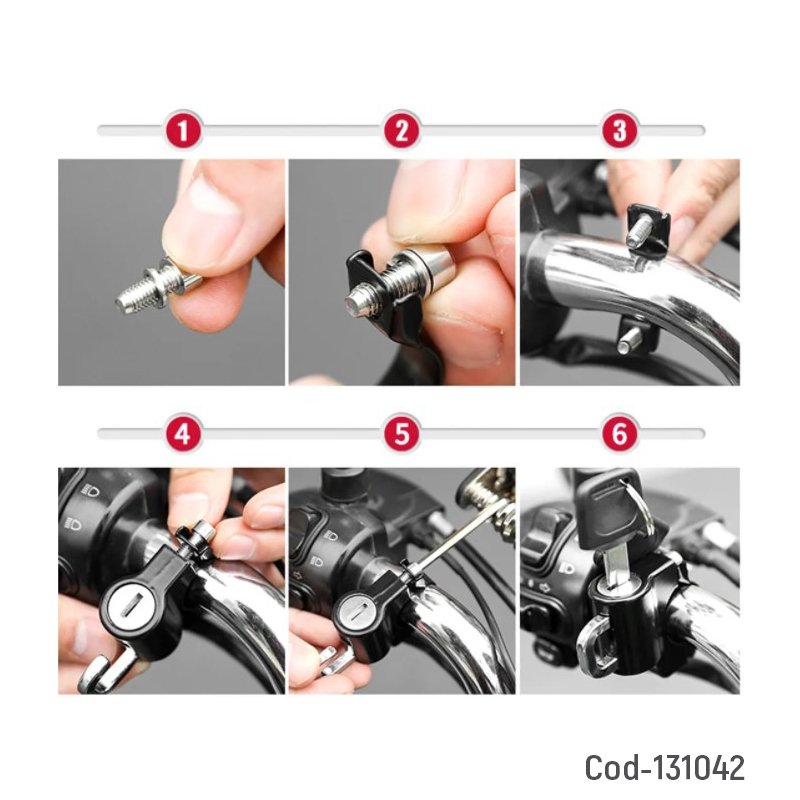 1
2
3
4
5
6
Cod-131042